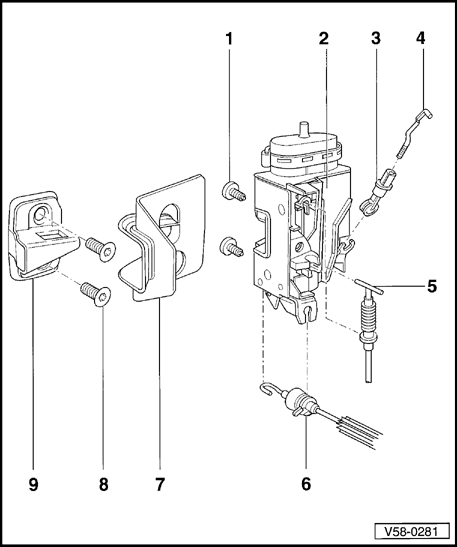 1
2
3
4
5
9
8
7
6
V58-0281