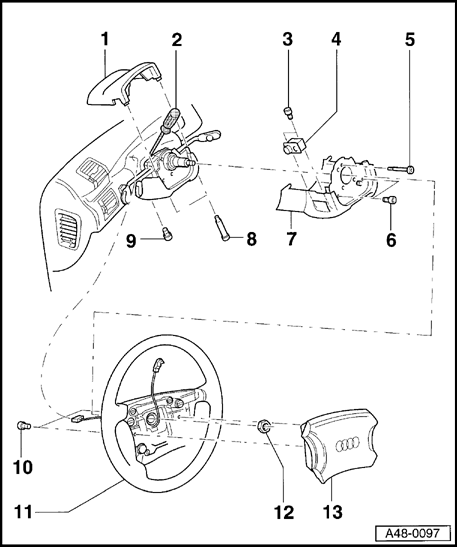 1
2
3
4
5
9
8
7
6
10
11
12
13
A48-0097