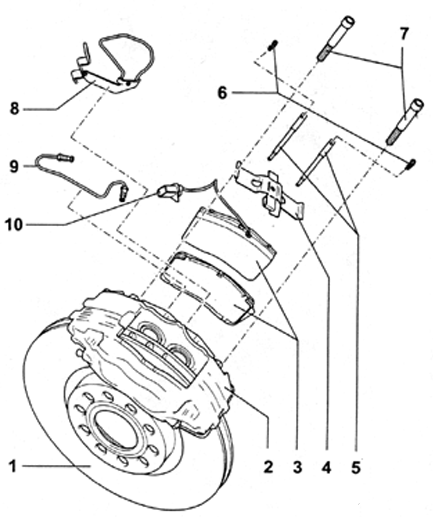 7
6
8
9
10
1
2
3
4
5