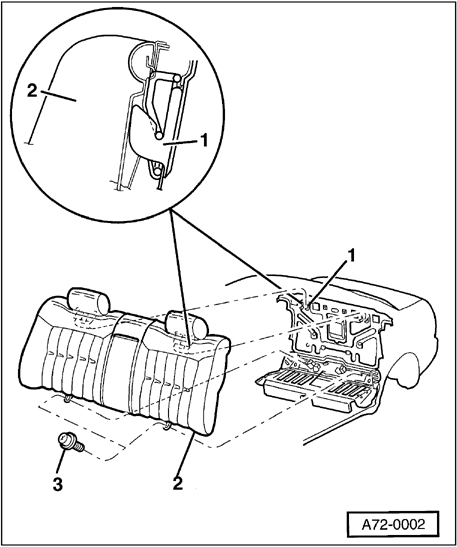 2
1
1
3
2
A72-0002